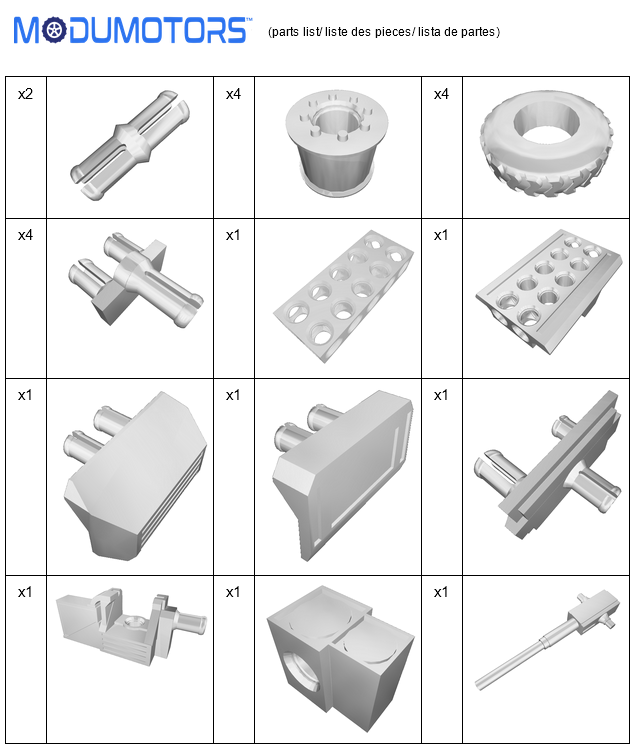 MODUMOTORS™ (parts list/ liste des pieces/ lista de partes)

| x2 | | x4 | | x4 | |
|---|---|---|---|---|---|
| x4 | | x1 | | x1 | |
| x1 | | x1 | | x1 | |
| x1 | | x1 | | x1 | |