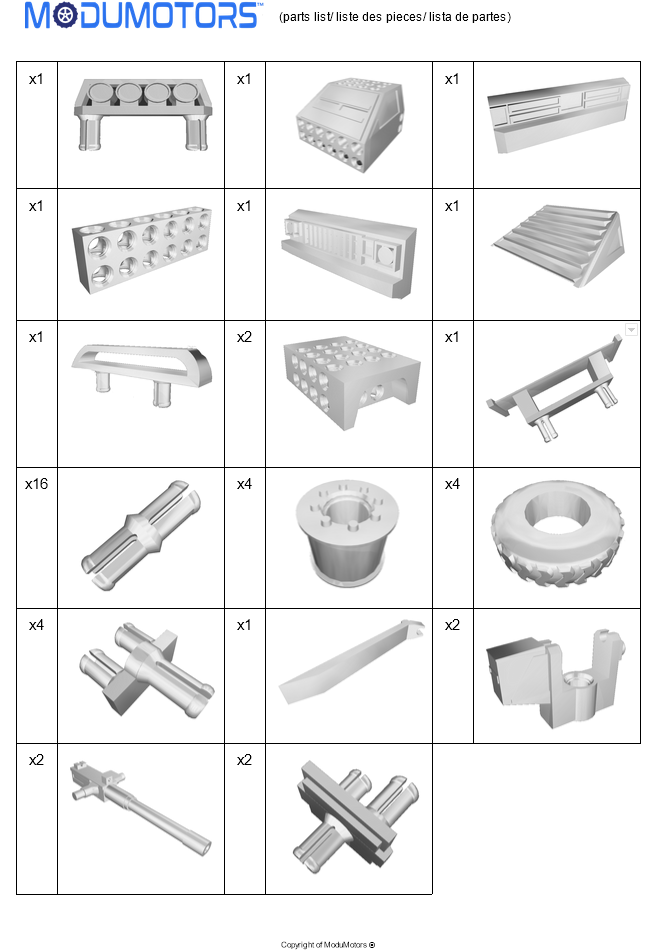 MODUMOTORS™ (parts list/ liste des pieces/ lista de partes)

| x1 | | x1 | | x1 | |
|---|---|---|---|---|---|
| x1 | | x1 | | x1 | |
| x1 | | x2 | | x1 | |
| x16 | | x4 | | x4 | |
| x4 | | x1 | | x2 | |
| x2 | | x2 | | | |

Copyright of ModuMotors ®