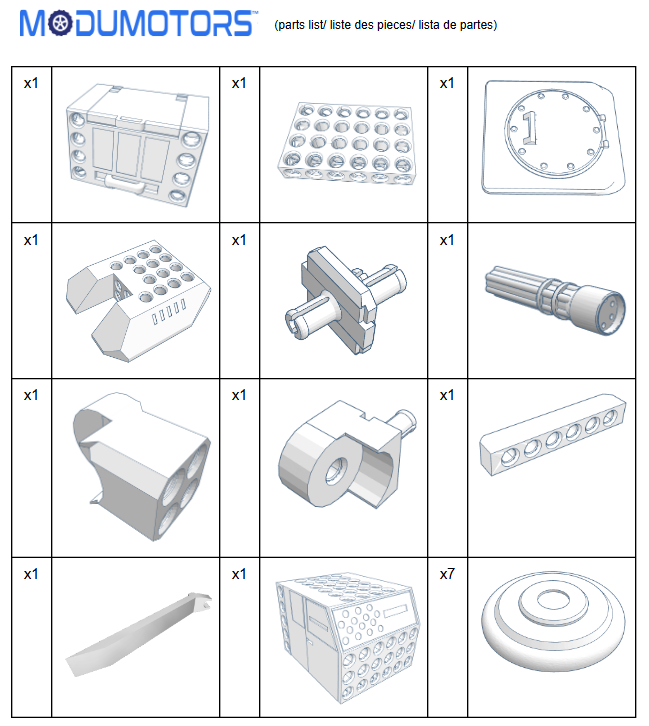 MODUMOTORS™ (parts list/ liste des pieces/ lista de partes)

| x1 | | x1 | | x1 | |
|---|---|---|---|---|---|
| x1 | | x1 | | x1 | |
| x1 | | x1 | | x1 | |
| x1 | | x1 | | x7 | |